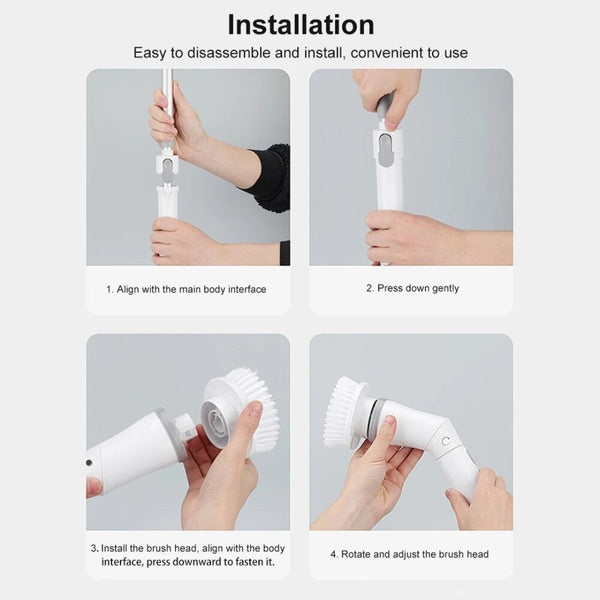 Installation

Easy to disassemble and install, convenient to use

1. Align with the main body interface

2. Press down gently

3. Install the brush head, align with the body interface, press downward to fasten it.

4. Rotate and adjust the brush head